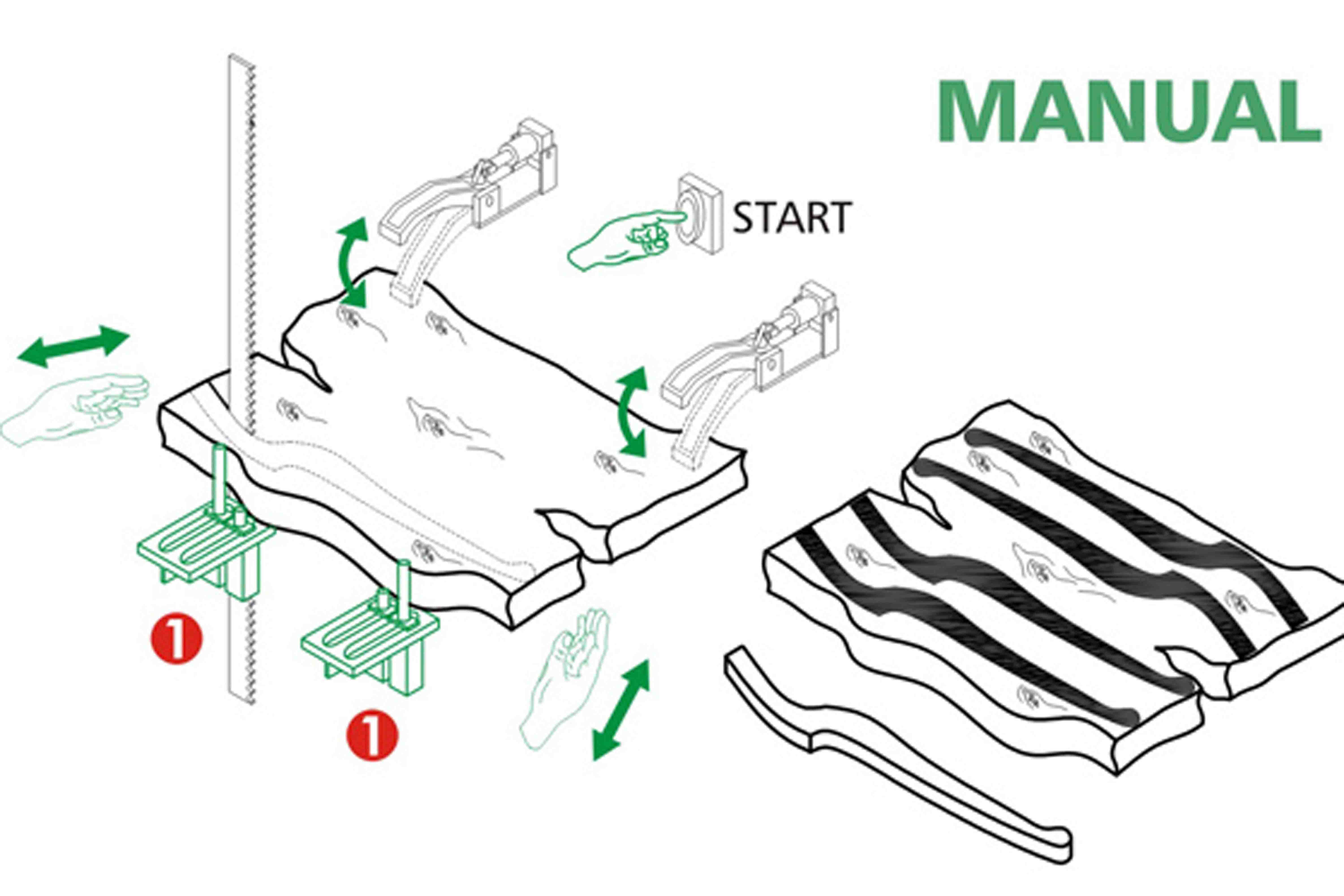 MANUAL

START

1

1